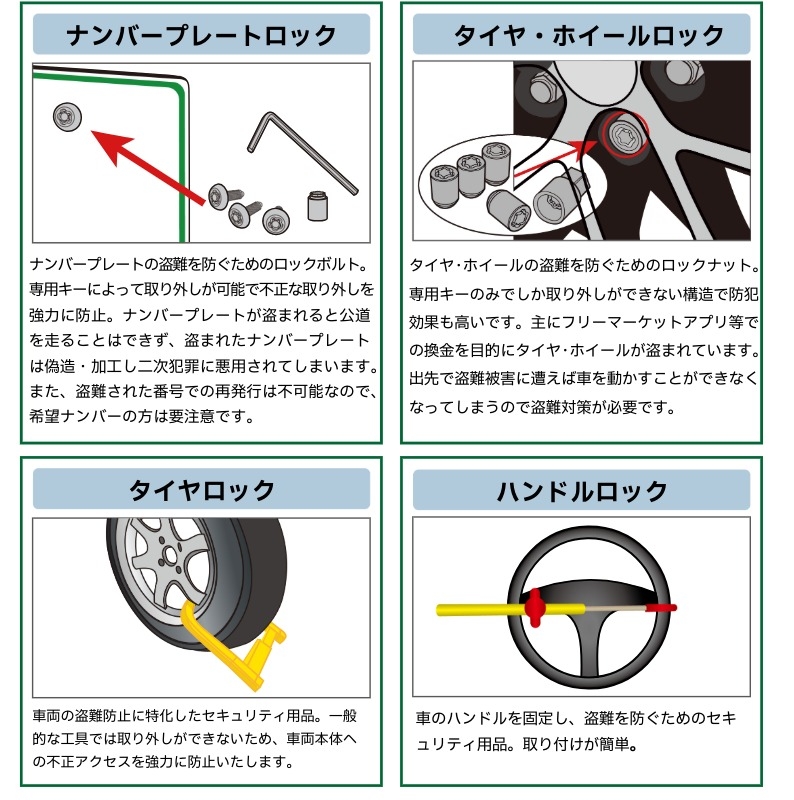 ナンバープレートロック

ナンバープレートの盗難を防ぐためのロックボルト。専用キーによって取り外しが可能で不正な取り外しを強力に防止。ナンバープレートが盗まれると公道を走ることはできず、盗まれたナンバープレートは偽造・加工し二次犯罪に悪用されてしまいます。また、盗難された番号での再発行は不可能なので、希望ナンバーの方は要注意です。

タイヤ・ホイールロック

タイヤ・ホイールの盗難を防ぐためのロックナット。専用キーのみでしか取り外しができない構造で防犯効果も高いです。主にフリーマーケットアプリ等での換金を目的にタイヤ・ホイールが盗まれています。出先で盗難被害に遭えば車を動かすことができなくなってしまうので盗難対策が必要です。

タイヤロック

車両の盗難防止に特化したセキュリティ用品。一般的な工具では取り外しができないため、車両本体への不正アクセスを強力に防止いたします。

ハンドルロック

車のハンドルを固定し、盗難を防ぐためのセキュリティ用品。取り付けが簡単。