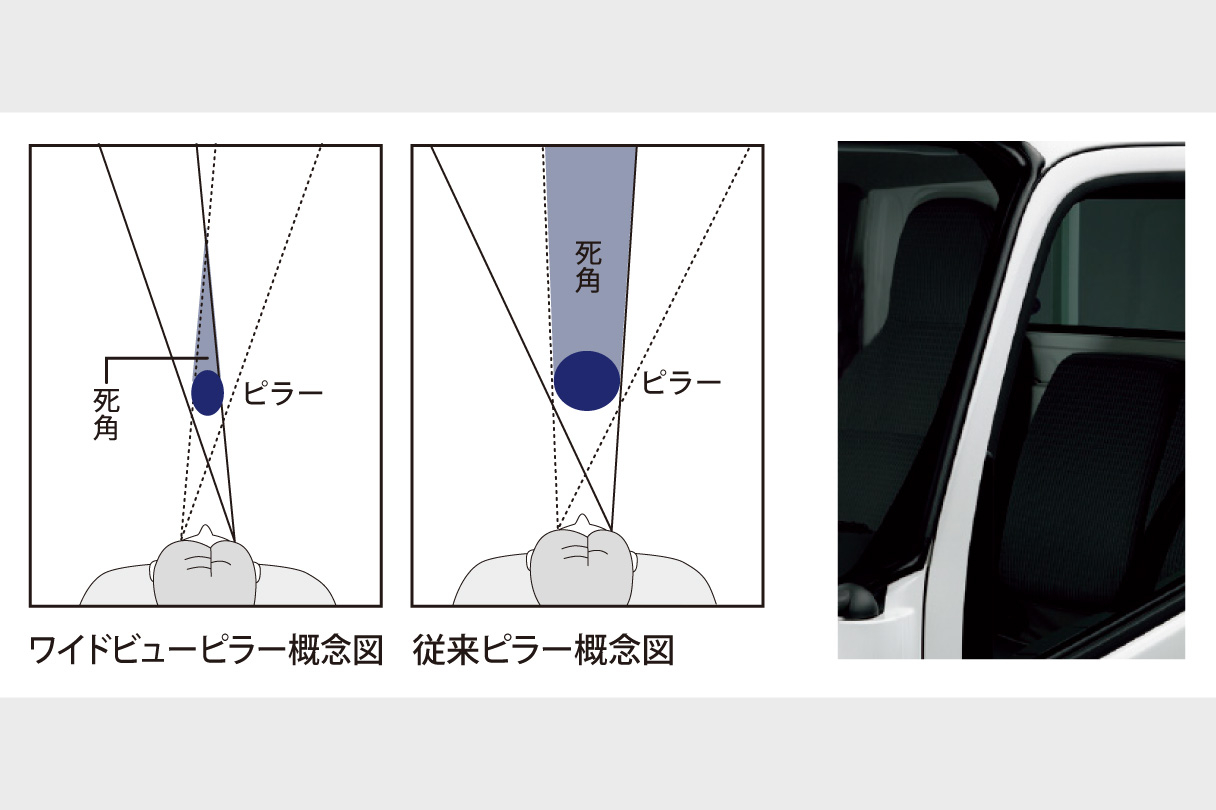 死角

ピラー

ワイドビューピラー概念図

死角

ピラー

従来ピラー概念図